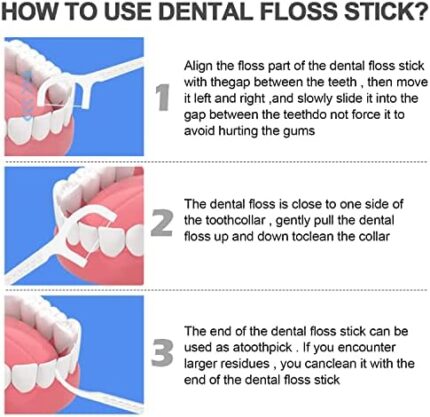 HOW TO USE DENTAL FLOSS STICK?

1

Align the floss part of the dental floss stick with thegap between the teeth , then move it left and right ,and slowly slide it into the gap between the teethdo not force it to avoid hurting the gums

2

The dental floss is close to one side of the toothcollar , gently pull the dental floss up and down toclean the collar

3

The end of the dental floss stick can be used as atoothpick . If you encounter larger residues , you canclean it with the end of the dental floss stick