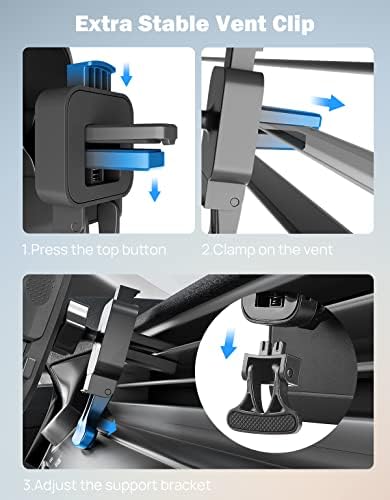 Extra Stable Vent Clip

1.Press the top button

2.Clamp on the vent

3.Adjust the support bracket