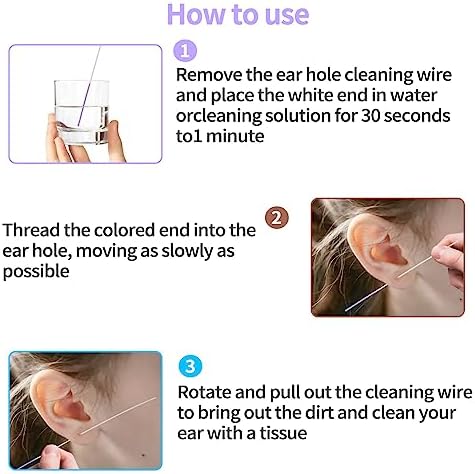 How to use

1

Remove the ear hole cleaning wire and place the white end in water orcleaning solution for 30 seconds to1 minute

2

Thread the colored end into the ear hole, moving as slowly as possible

3

Rotate and pull out the cleaning wire to bring out the dirt and clean your ear with a tissue