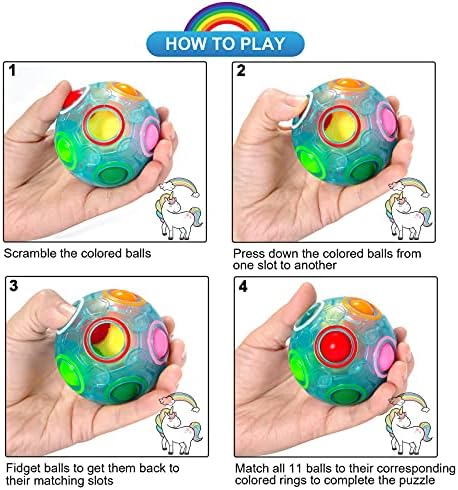 HOW TO PLAY

1

Scramble the colored balls

2

Press down the colored balls from one slot to another

3

Fidget balls to get them back to their matching slots

4

Match all 11 balls to their corresponding colored rings to complete the puzzle