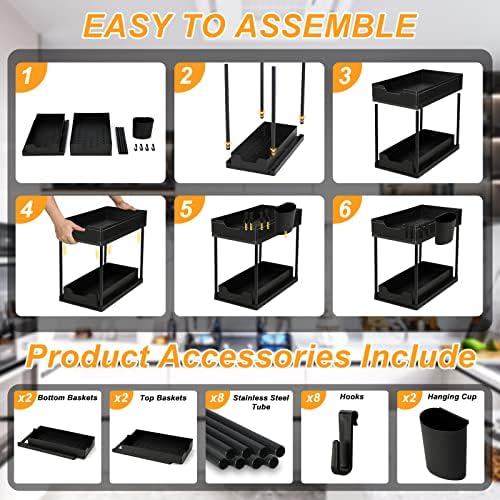 EASY TO ASSEMBLE

1

2

3

4

5

6

Product Accessories Include

x2 Bottom Baskets

x2 Top Baskets

x8 Stainless Steel Tube

x8 Hooks

x2 Hanging Cup