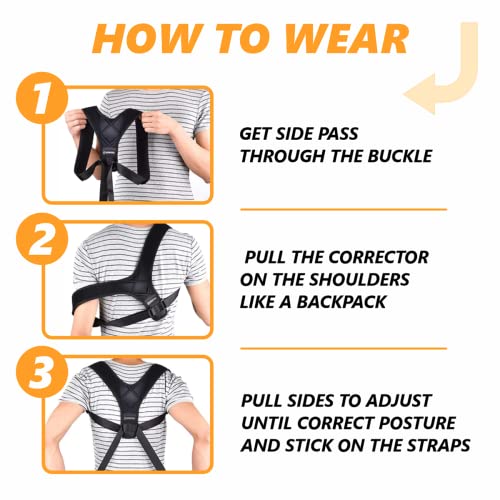 HOW TO WEAR

1

GET SIDE PASS THROUGH THE BUCKLE

2

PULL THE CORRECTOR ON THE SHOULDERS LIKE A BACKPACK

3

PULL SIDES TO ADJUST UNTIL CORRECT POSTURE AND STICK ON THE STRAPS