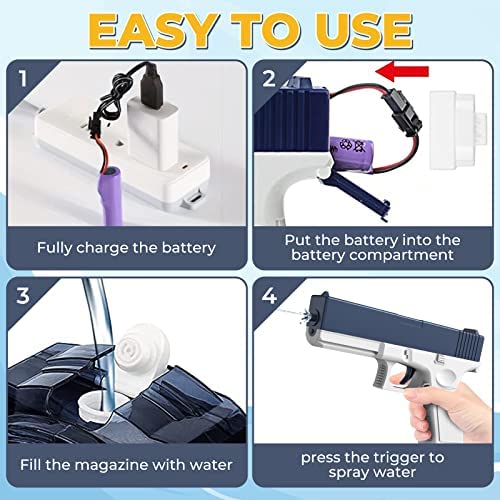 EASY TO USE

1

Fully charge the battery

2

Put the battery into the battery compartment

3

Fill the magazine with water

4

press the trigger to spray water