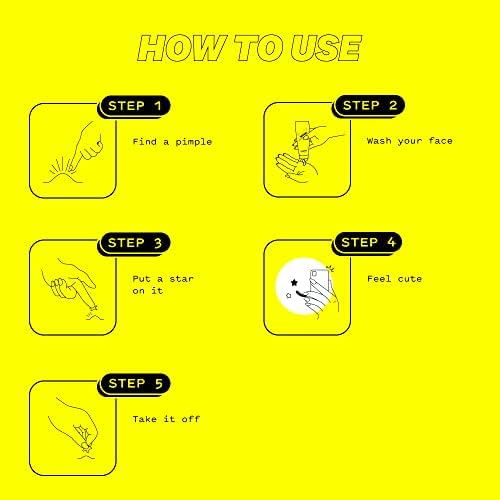 HOW TO USE

STEP 1

Find a pimple

STEP 2

Wash your face

STEP 3

Put a star on it

STEP 4

Feel cute

STEP 5

Take it off