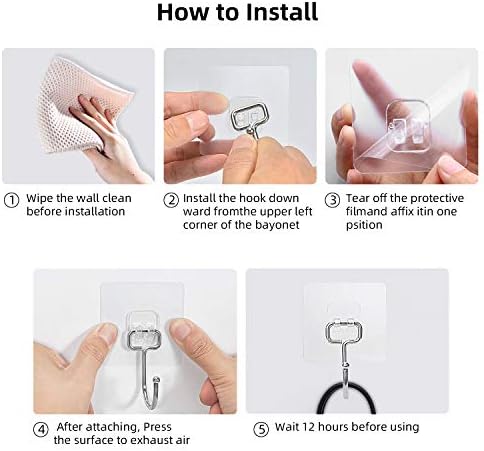 How to Install

① Wipe the wall clean before installation

② Install the hook down ward fromthe upper left corner of the bayonet

③ Tear off the protective filmand affix itin one psition

④ After attaching, Press the surface to exhaust air

⑤ Wait 12 hours before using