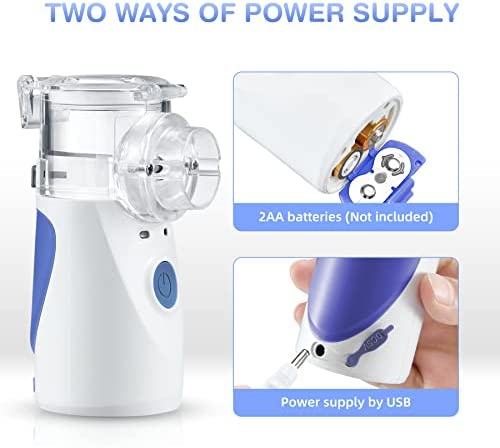 TWO WAYS OF POWER SUPPLY

2AA batteries (Not included)

Power supply by USB