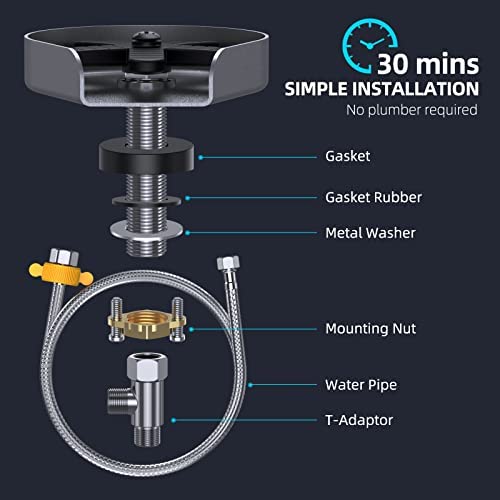 30 mins
SIMPLE INSTALLATION
No plumber required

Gasket

Gasket Rubber

Metal Washer

Mounting Nut

Water Pipe

T-Adaptor