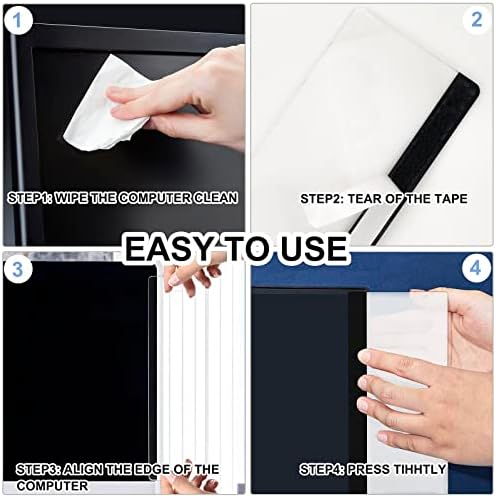 1

STEP1: WIPE THE COMPUTER CLEAN

2

STEP2: TEAR OF THE TAPE

EASY TO USE

3

STEP3: ALIGN THE EDGE OF THE COMPUTER

4

STEP4: PRESS TIHHTLY