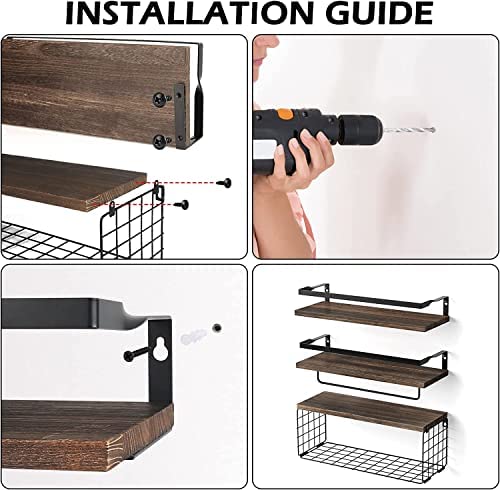 INSTALLATION GUIDE