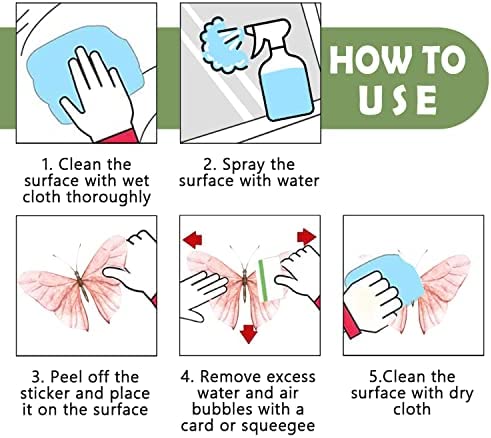 HOW TO USE

1. Clean the surface with wet cloth thoroughly

2. Spray the surface with water

3. Peel off the sticker and place it on the surface

4. Remove excess water and air bubbles with a card or squeegee

5.Clean the surface with dry cloth