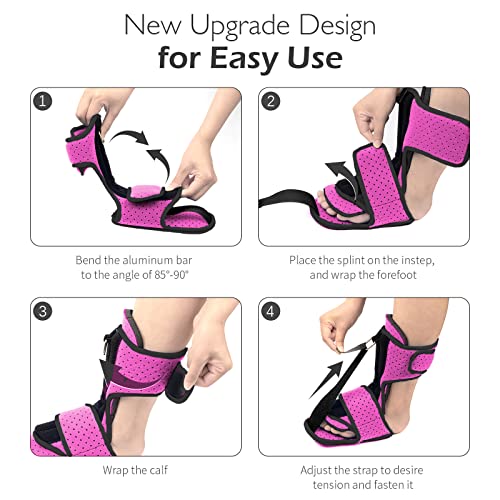 New Upgrade Design
for Easy Use

1

Bend the aluminum bar to the angle of 85°-90°

2

Place the splint on the instep, and wrap the forefoot

3

Wrap the calf

4

Adjust the strap to desire tension and fasten it