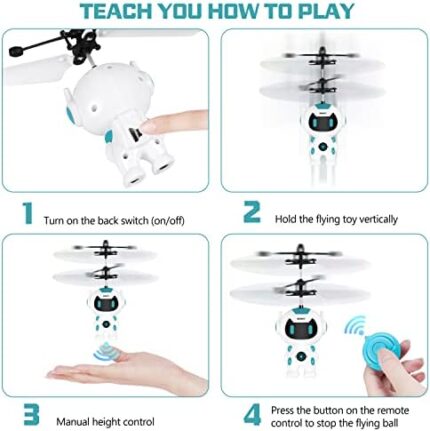 TEACH YOU HOW TO PLAY

1 Turn on the back switch (on/off)

2 Hold the flying toy vertically

3 Manual height control

4 Press the button on the remote control to stop the flying ball